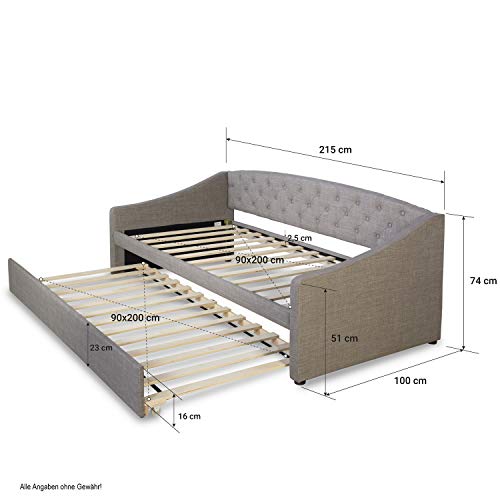 215 cm

2,5 cm

90x200 cm

74 cm

90x200 cm

51 cm

23 cm

100 cm

16 cm

Alle Angaben ohne Gewähr!